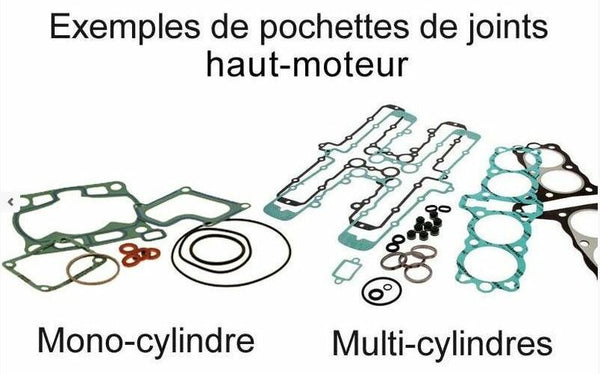 Exemples de pochettes de joints haut-moteur

Mono-cylindre

Multi-cylindres